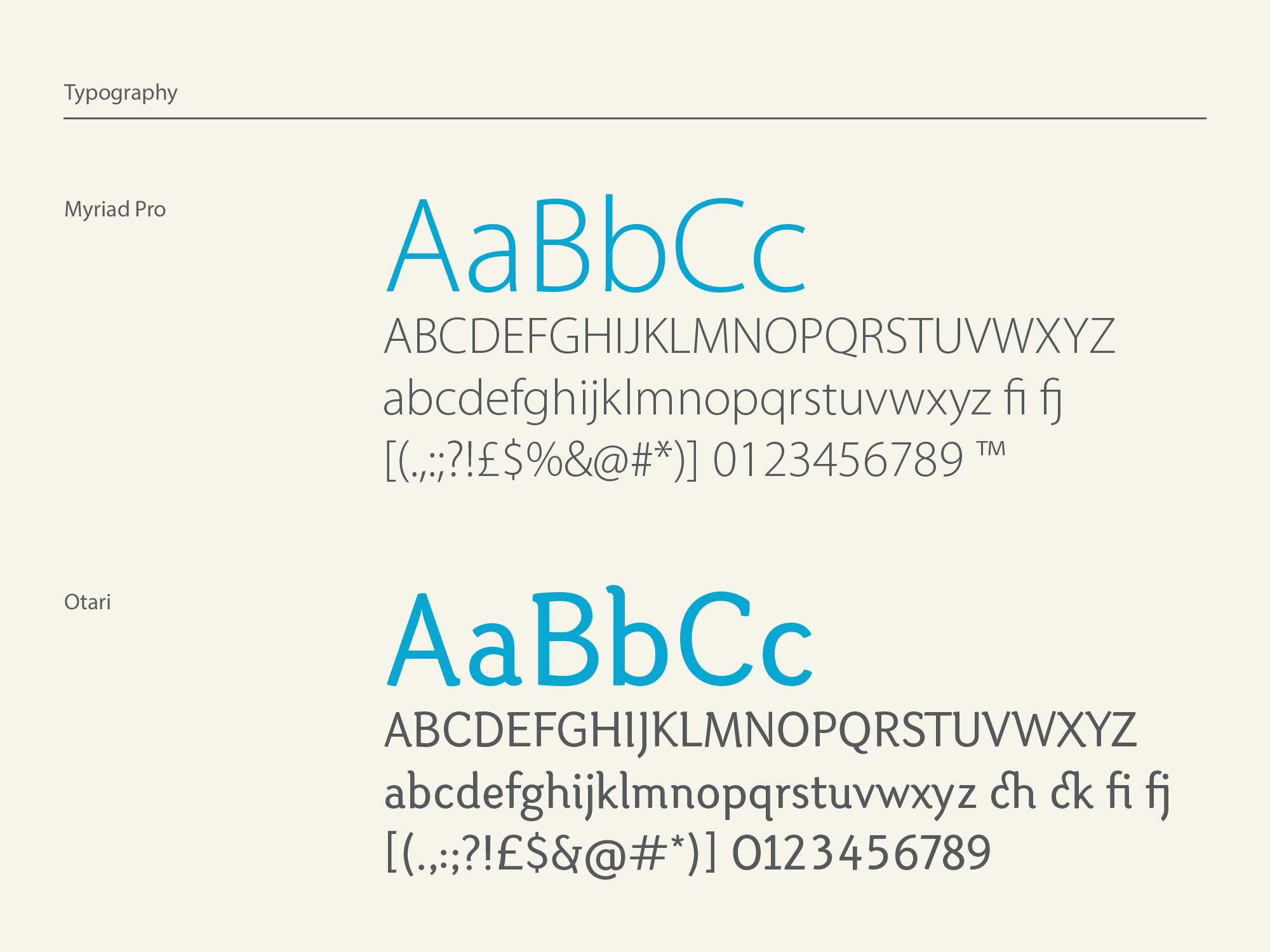 Typography

Myriad Pro

AaBbCc
ABCDEFGHIJKLMNOPQRSTUVWXYZ
abcdefghijklmnopqrstuvwxyz fi fj
[(.,:;?!£$%&@#*)] 0123456789 ™

Otari

AaBbCc
ABCDEFGHIJKLMNOPQRSTUVWXYZ
abcdefghijklmnopqrstuvwxyz ch ck fi fj
[(.,:;?!£$&@#*)] 0123456789